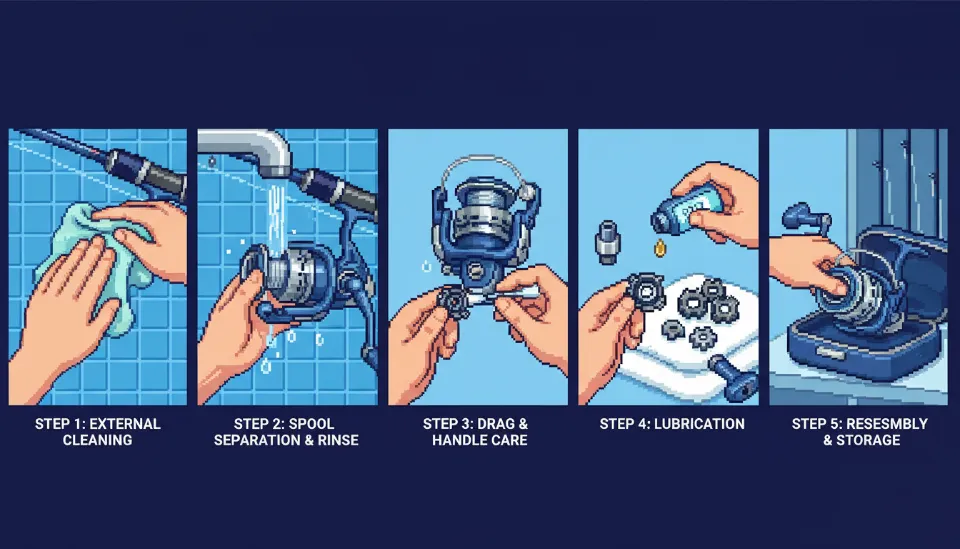 STEP 1: EXTERNAL CLEANING

STEP 2: SPOOL SEPARATION & RINSE

STEP 3: DRAG & HANDLE CARE

STEP 4: LUBRICATION

STEP 5: RESESMBLY & STORAGE