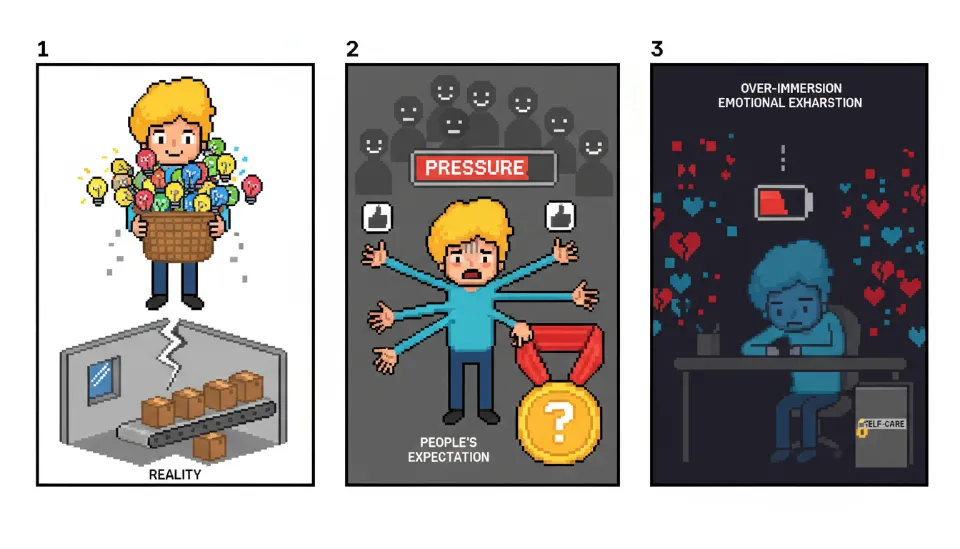 1

REALITY

2

PRESSURE

PEOPLE'S EXPECTATION

?

3

OVER-IMMERSION EMOTIONAL EXHARSTION

SELF-CARE